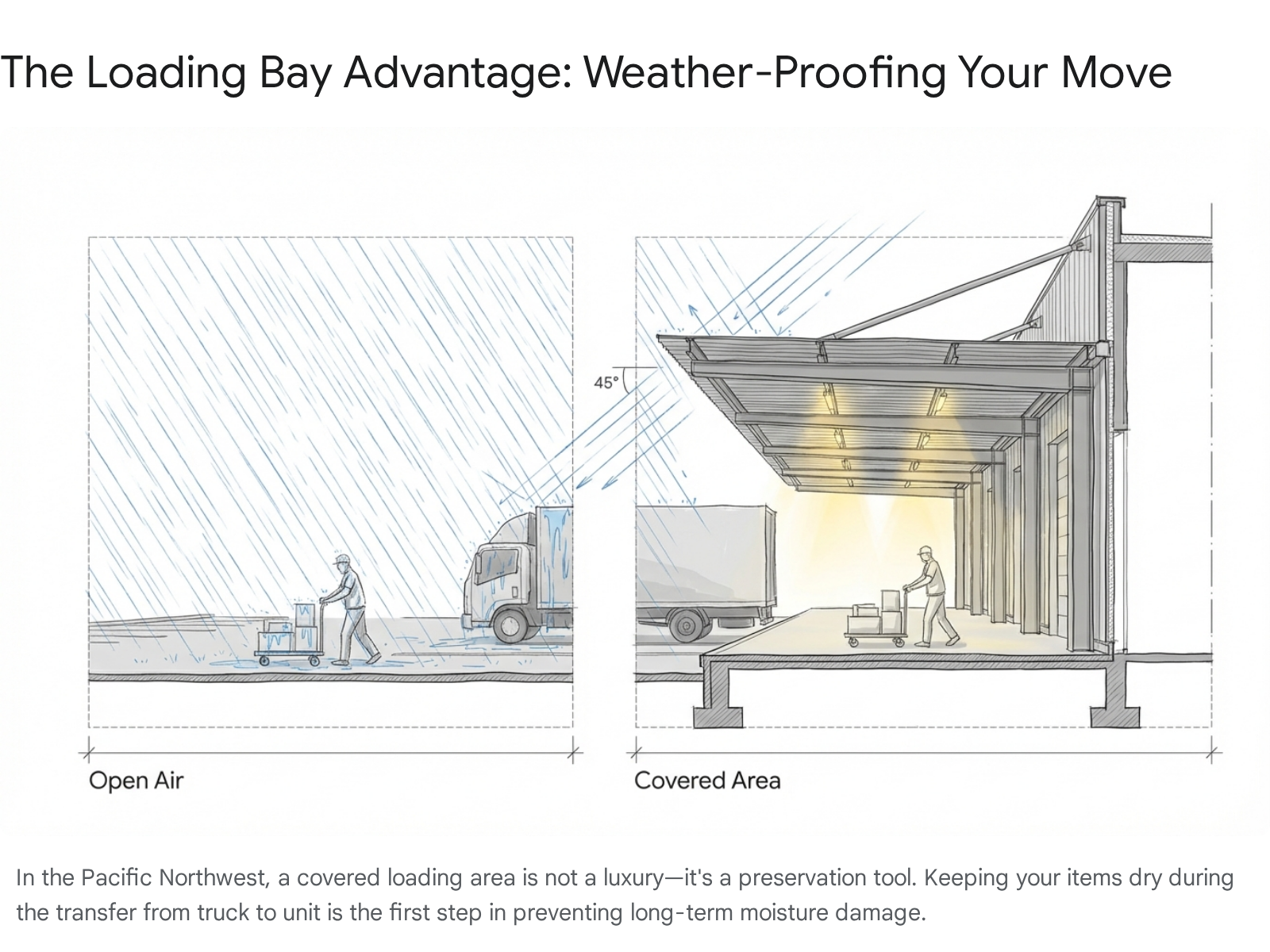 The Loading Bay Advantage: Weather-Proofing Your Move

45°

Open Air

Covered Area

In the Pacific Northwest, a covered loading area is not a luxury—it's a preservation tool. Keeping your items dry during the transfer from truck to unit is the first step in preventing long-term moisture damage.