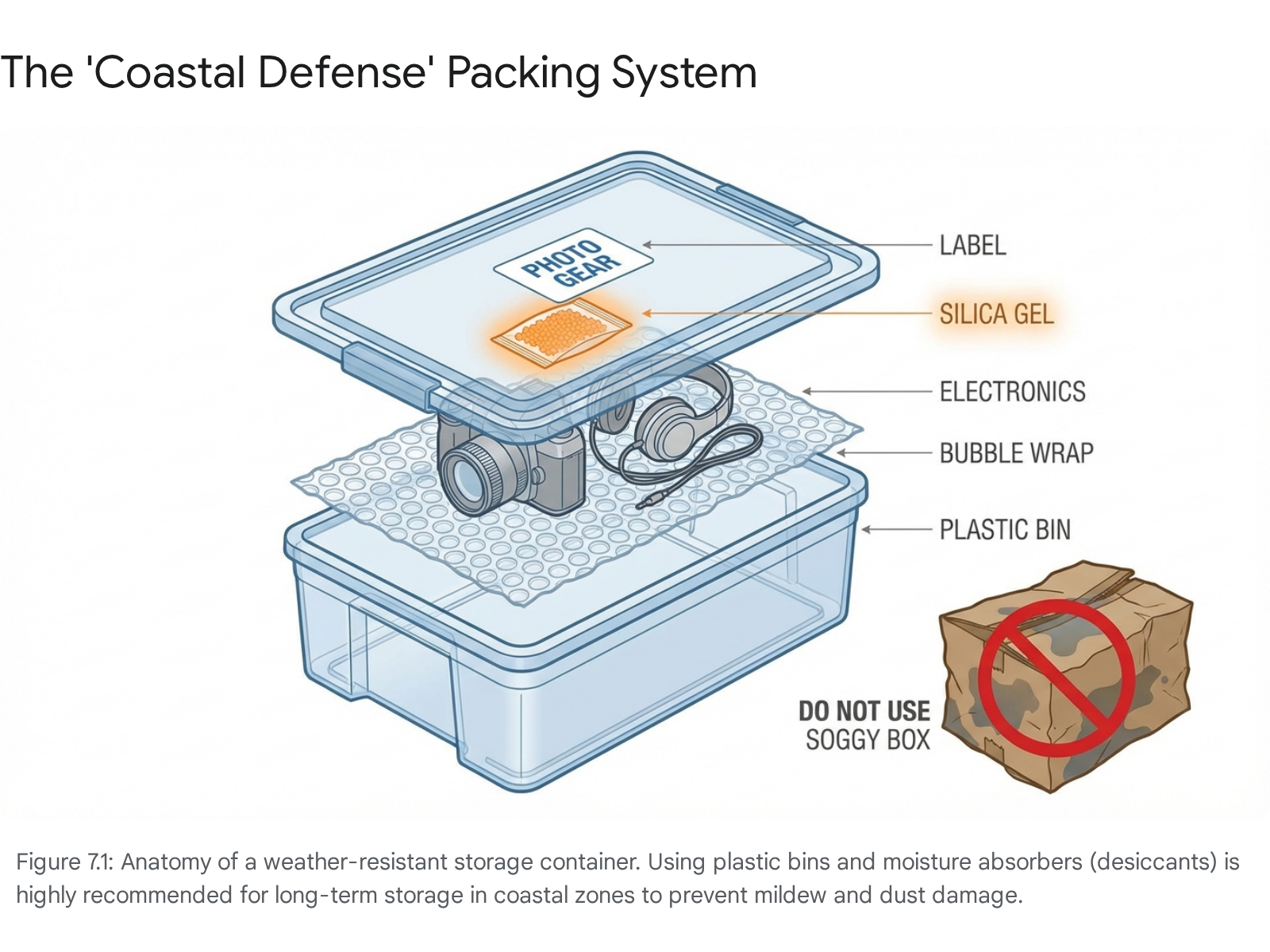 The 'Coastal Defense' Packing System

PHOTO GEAR

LABEL

SILICA GEL

ELECTRONICS

BUBBLE WRAP

PLASTIC BIN

DO NOT USE SOGGY BOX

Figure 7.1: Anatomy of a weather-resistant storage container. Using plastic bins and moisture absorbers (desiccants) is highly recommended for long-term storage in coastal zones to prevent mildew and dust damage.